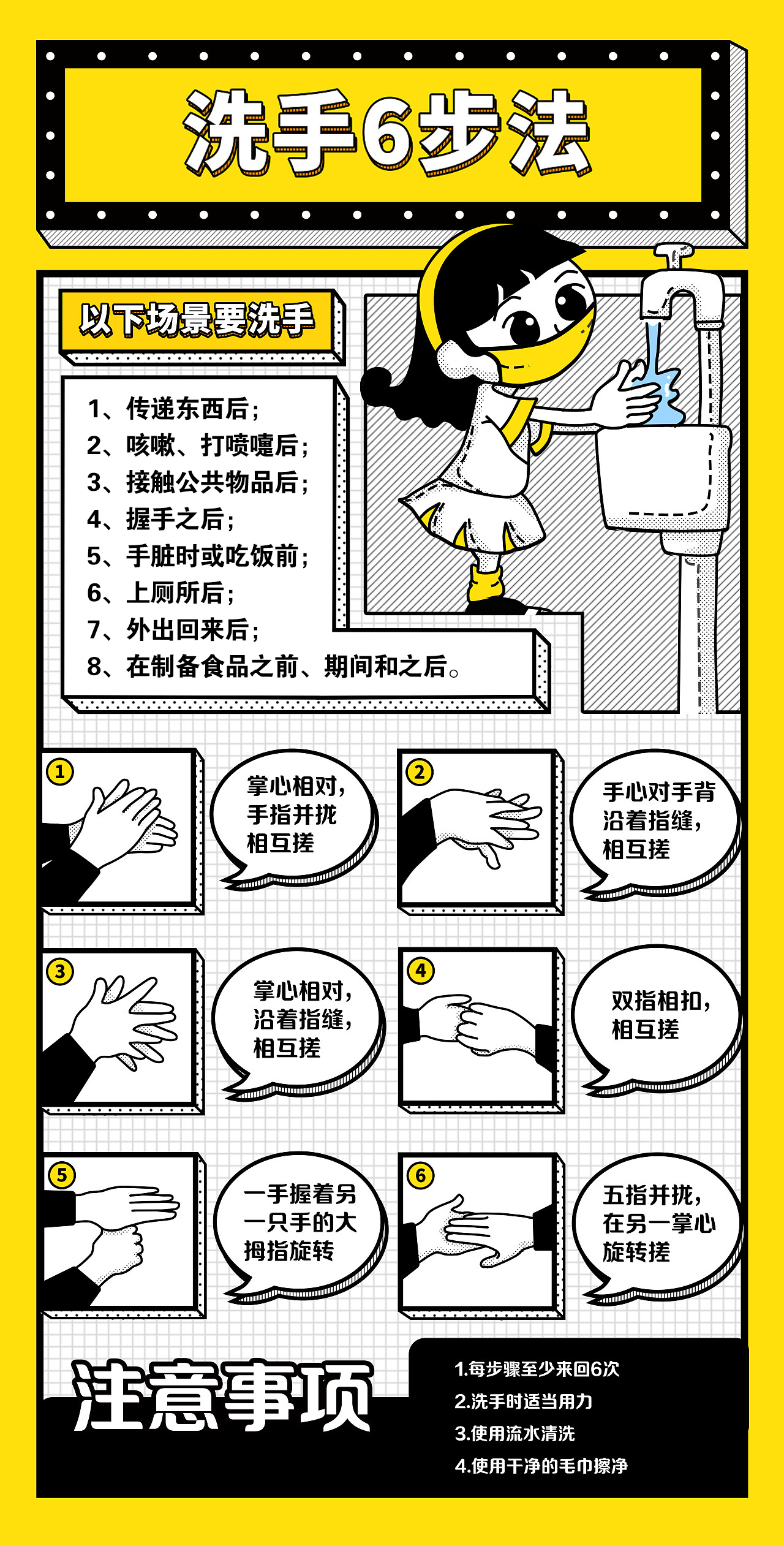 洗手6步法

以下场景要洗手

1、传递东西后；
2、咳嗽、打喷嚏后；
3、接触公共物品后；
4、握手之后；
5、手脏时或吃饭前；
6、上厕所后；
7、外出回来后；
8、在制备食品之前、期间和之后。

1

掌心相对，手指并拢相互搓

2

手心对手背沿着指缝，相互搓

3

掌心相对，沿着指缝，相互搓

4

双指相扣，相互搓

5

一手握着另一只手的大拇指旋转

6

五指并拢，在另一掌心旋转搓

注意事项

1.每步骤至少来回6次
2.洗手时适当用力
3.使用流水清洗
4.使用干净的毛巾擦净